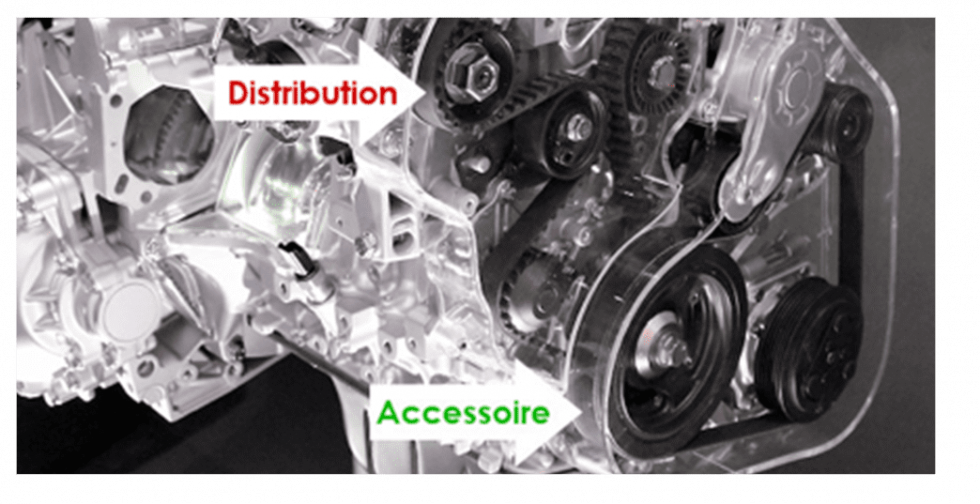 Distribution

Accessoire